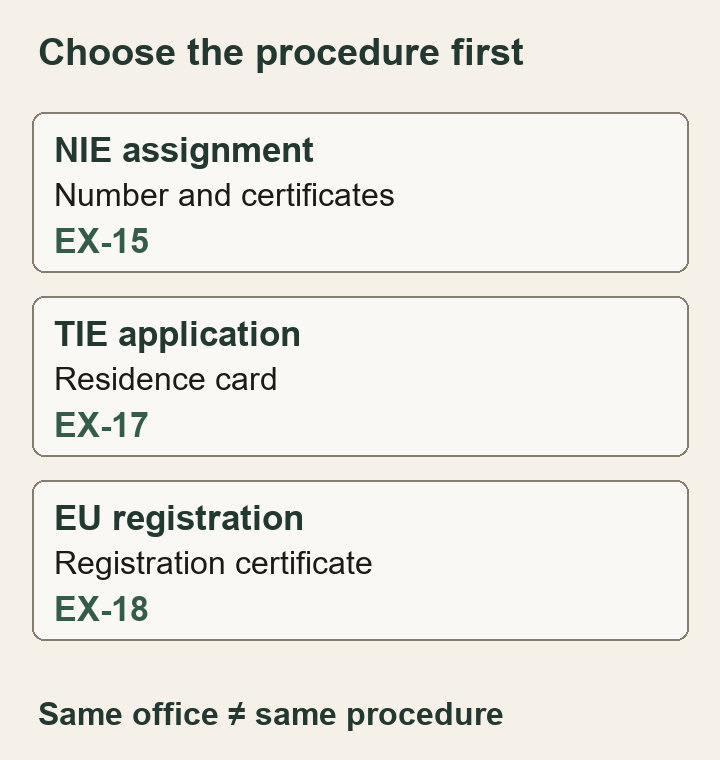 Choose the procedure first

NIE assignment
Number and certificates
EX-15

TIE application
Residence card
EX-17

EU registration
Registration certificate
EX-18

Same office ≠ same procedure